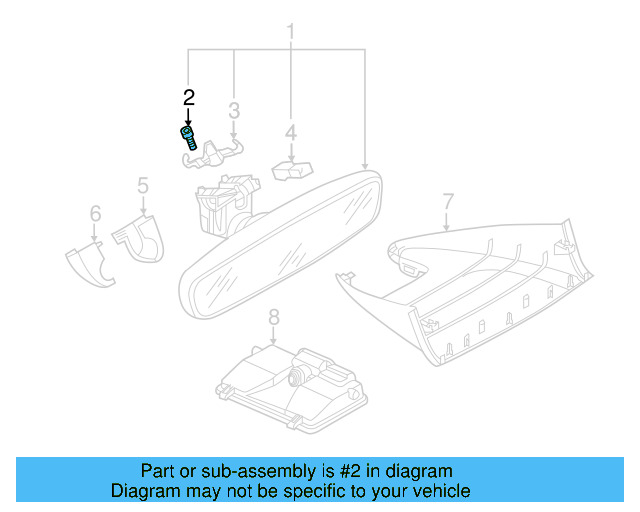 1
2
3
4
5
6
7
8

Part or sub-assembly is #2 in diagram
Diagram may not be specific to your vehicle