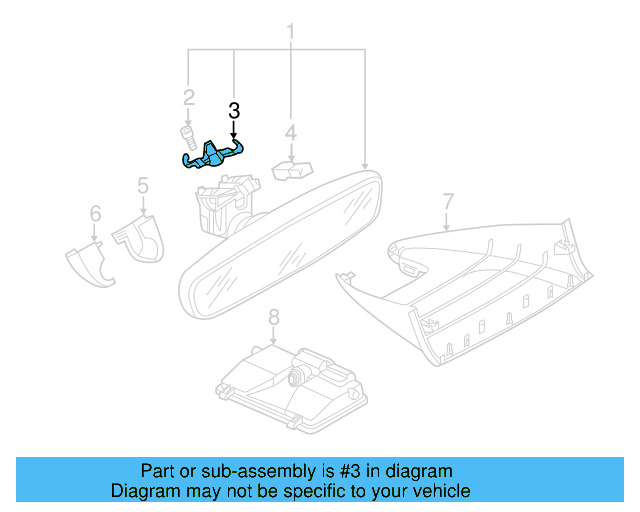 1
2
3
4
5
6
7
8

Part or sub-assembly is #3 in diagram
Diagram may not be specific to your vehicle