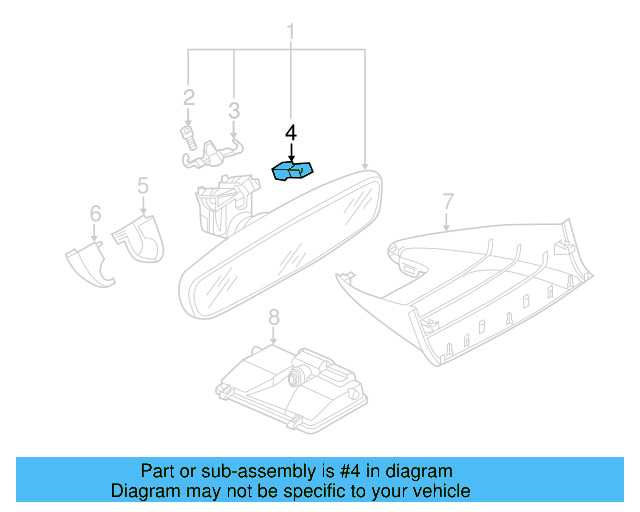 1
2
3
4
5
6
7
8

Part or sub-assembly is #4 in diagram
Diagram may not be specific to your vehicle