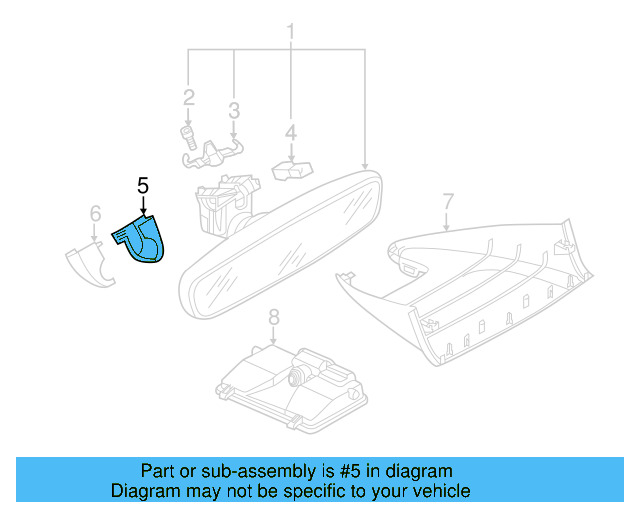 1
2
3
4
5
6
7
8

Part or sub-assembly is #5 in diagram
Diagram may not be specific to your vehicle