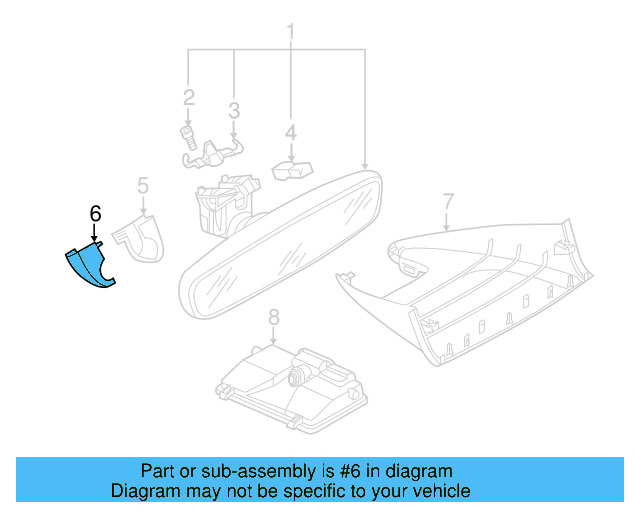 1
2
3
4
5
6
7
8

Part or sub-assembly is #6 in diagram
Diagram may not be specific to your vehicle