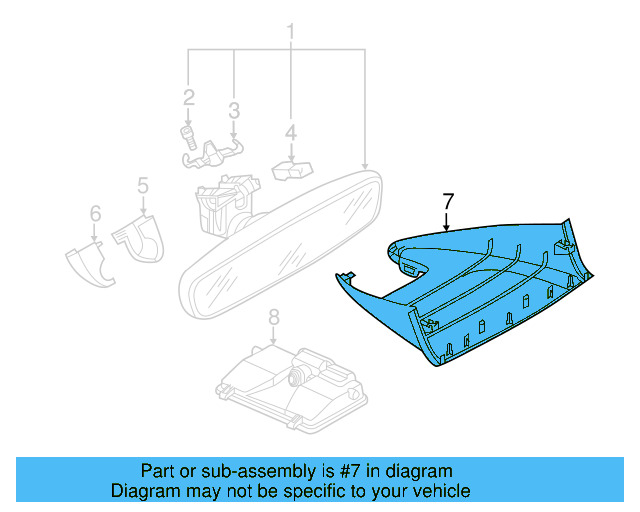 1
2
3
4
5
6
7
8

Part or sub-assembly is #7 in diagram
Diagram may not be specific to your vehicle