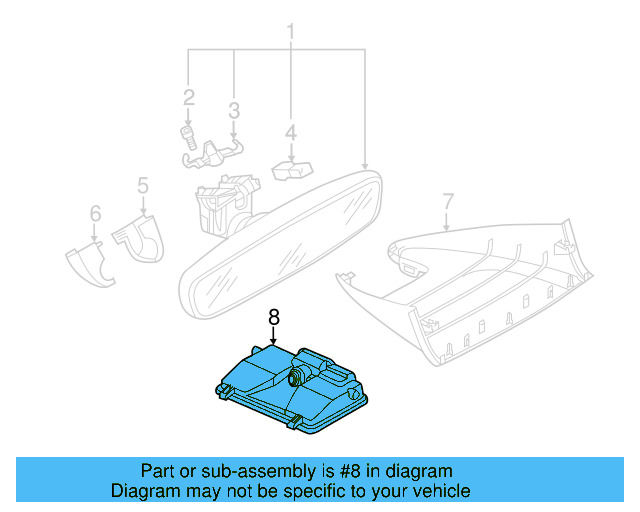 1
2
3
4
5
6
7
8

Part or sub-assembly is #8 in diagram
Diagram may not be specific to your vehicle