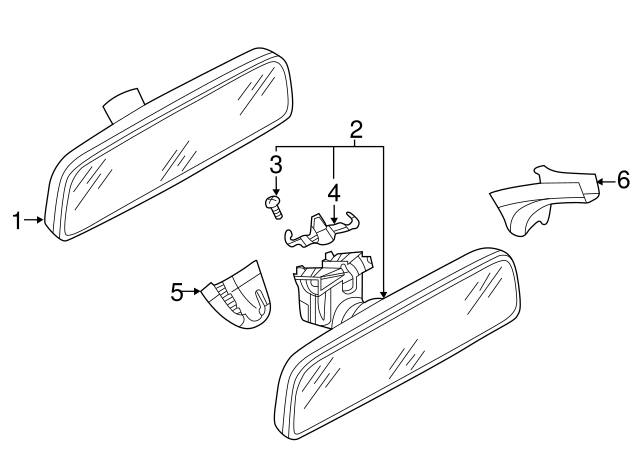 2
3
4
6
1
5