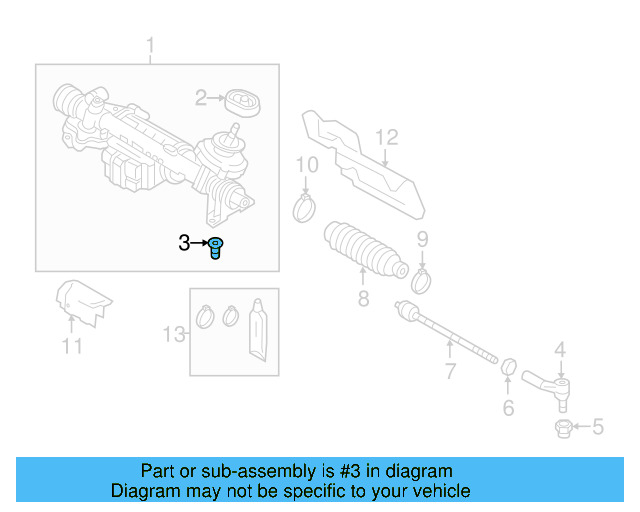 1
2
12
10
3
9
8
11
13
7
4
6
5

Part or sub-assembly is #3 in diagram
Diagram may not be specific to your vehicle