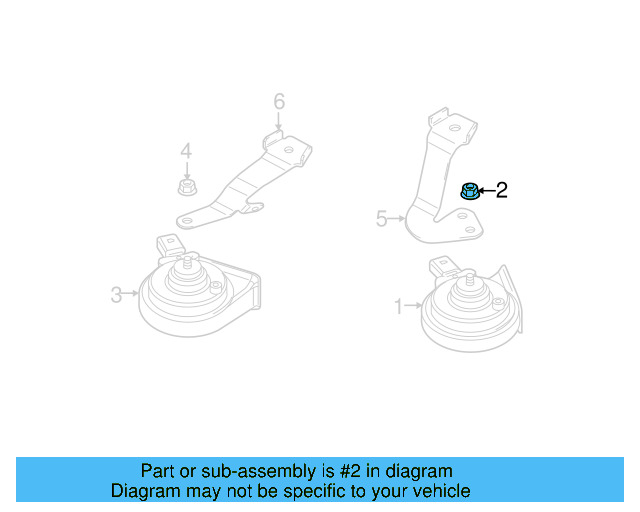 6
4
2
5
3
1

Part or sub-assembly is #2 in diagram
Diagram may not be specific to your vehicle