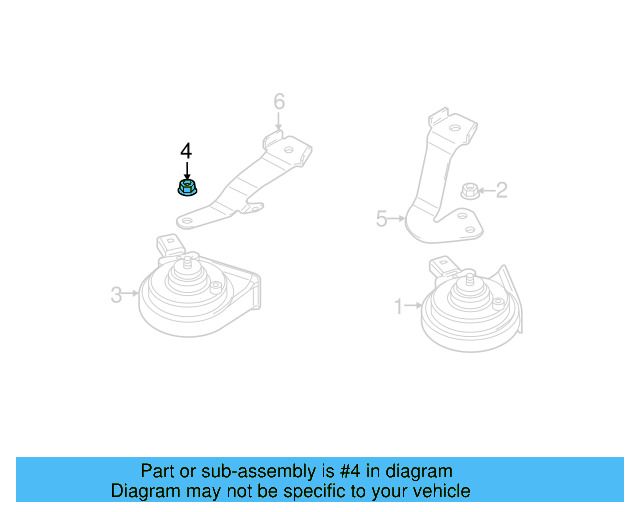 6
4
2
5
3
1

Part or sub-assembly is #4 in diagram
Diagram may not be specific to your vehicle