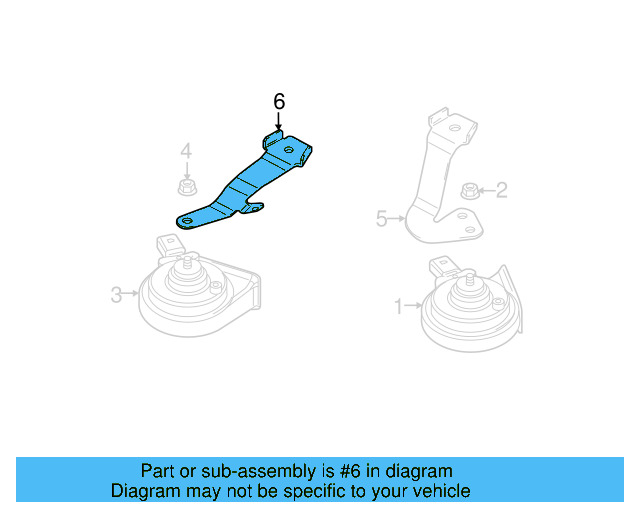 6
4
2
5
3
1

Part or sub-assembly is #6 in diagram
Diagram may not be specific to your vehicle