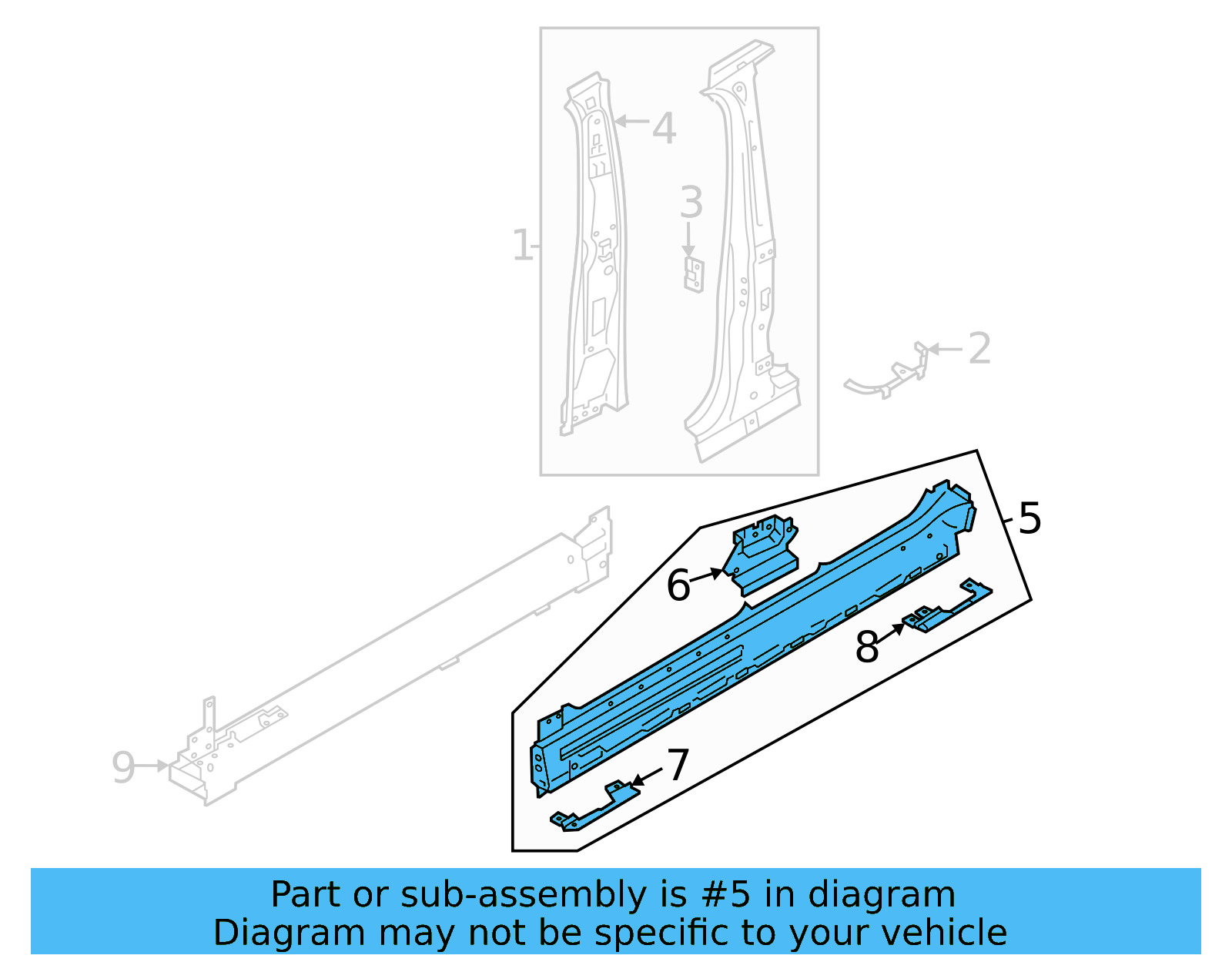 4
3
1
2
5
6
8
7
9

Part or sub-assembly is #5 in diagram
Diagram may not be specific to your vehicle