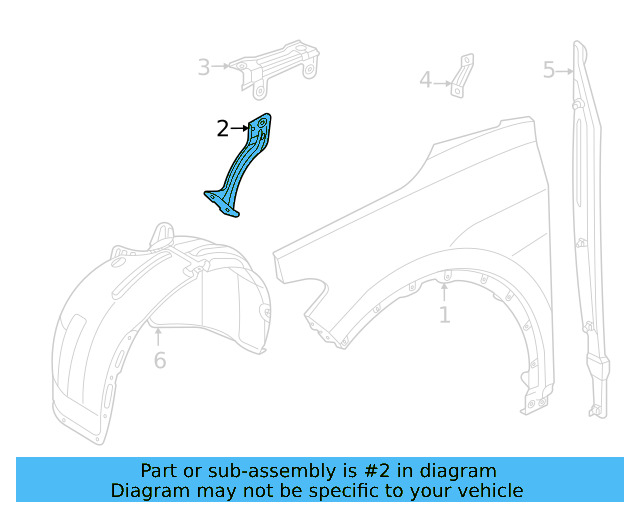 3
4
5
2
1
6

Part or sub-assembly is #2 in diagram
Diagram may not be specific to your vehicle