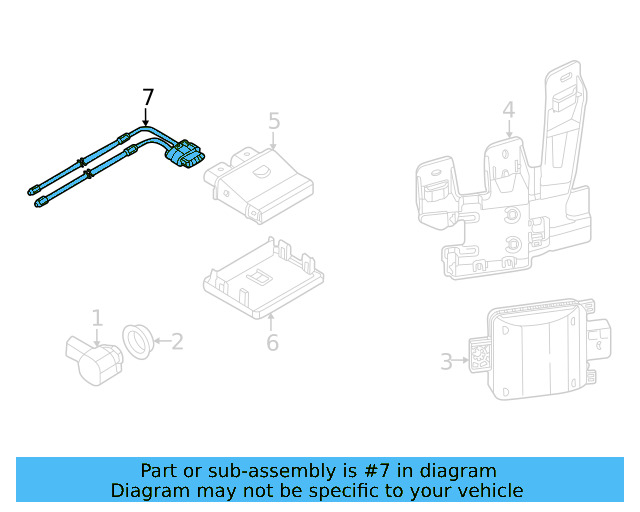 7
5
4
1
2
6
3
Part or sub-assembly is #7 in diagram
Diagram may not be specific to your vehicle