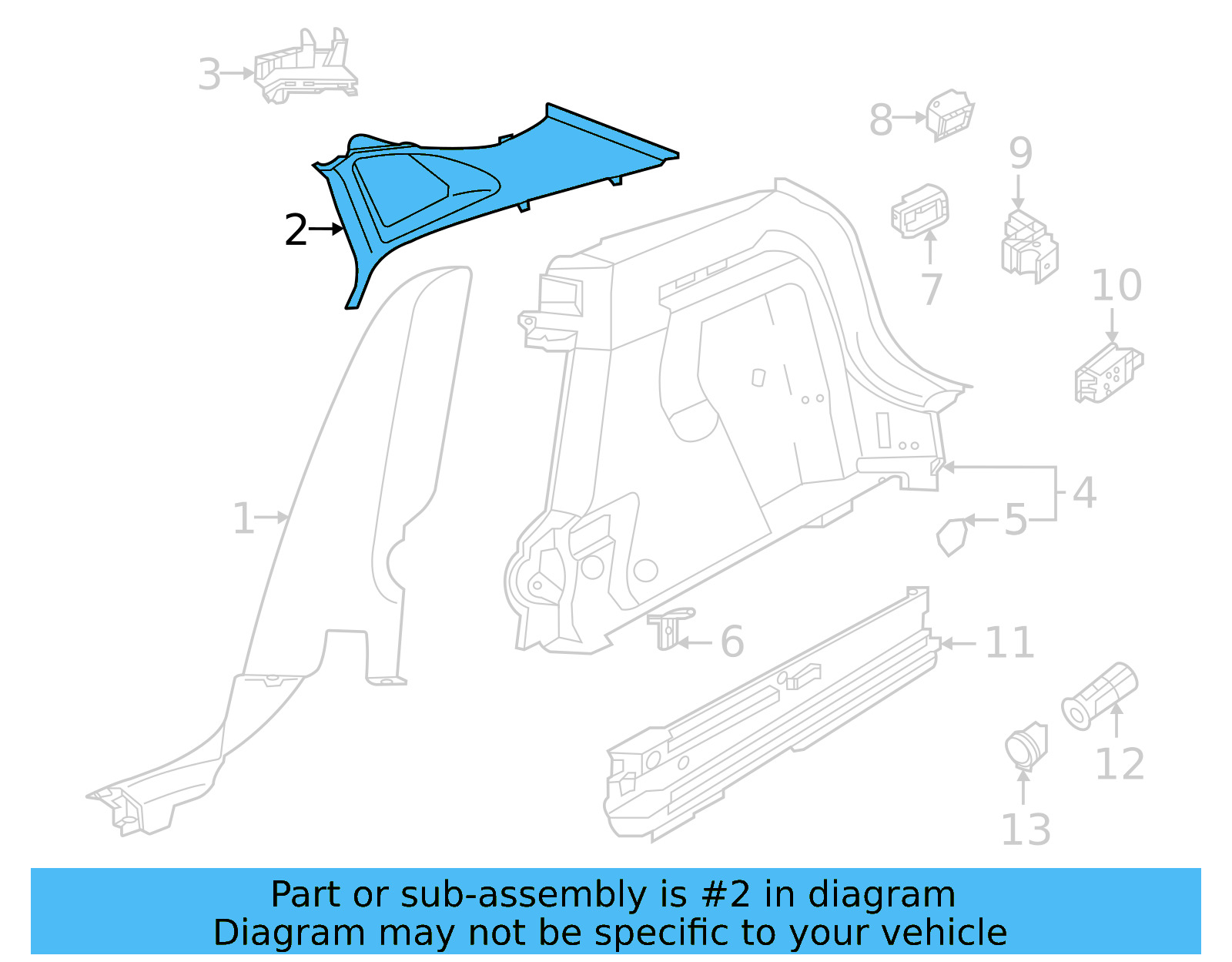 3
8
9
2
7
10
1
4
5
6
11
12
13

Part or sub-assembly is #2 in diagram
Diagram may not be specific to your vehicle