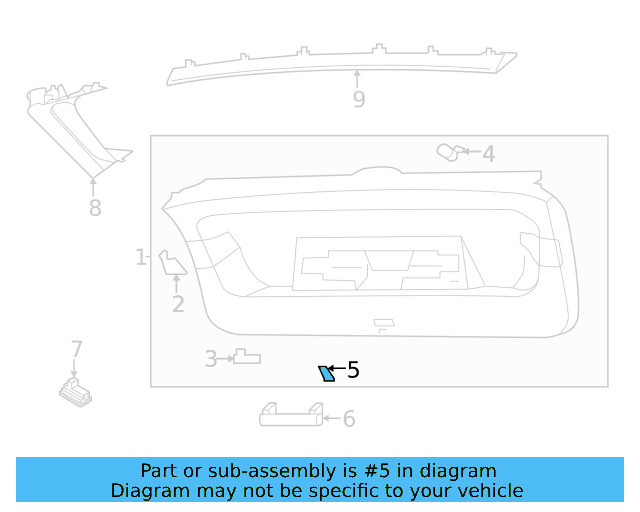 9

8

4

1

2

3

5

7

6

Part or sub-assembly is #5 in diagram
Diagram may not be specific to your vehicle