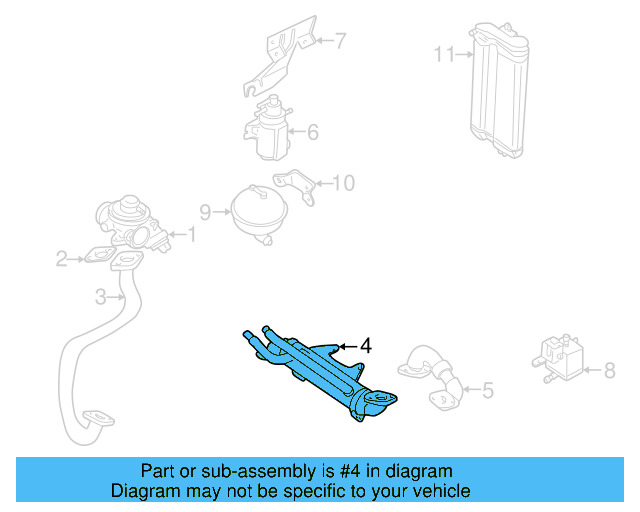 7
11
6
10
9
1
2
3
4
5
8

Part or sub-assembly is #4 in diagram
Diagram may not be specific to your vehicle