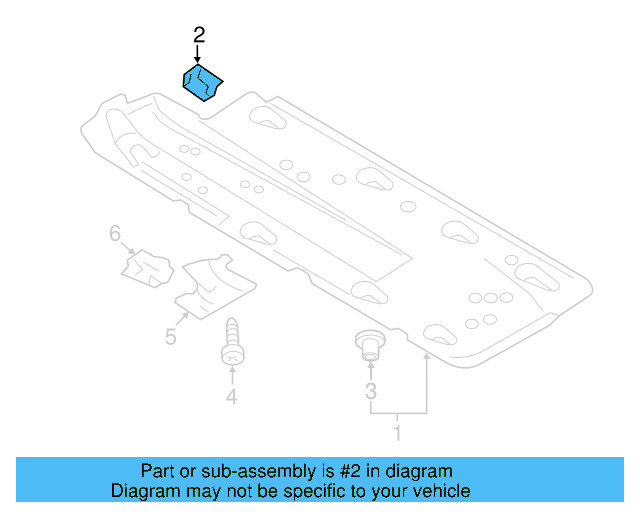 2

6

5

4

3

1

Part or sub-assembly is #2 in diagram
Diagram may not be specific to your vehicle