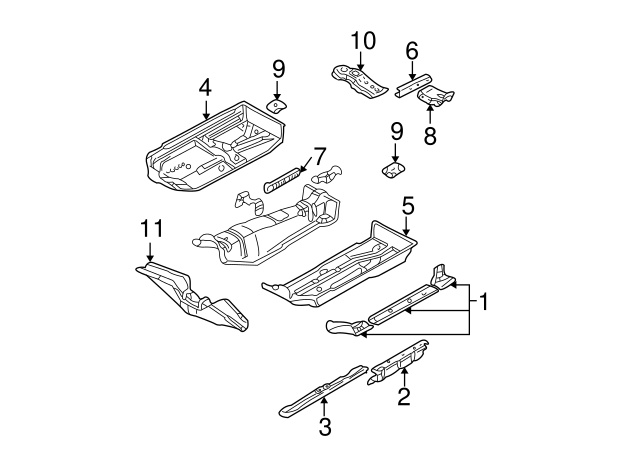 10
6
9
4
8
9
7
5
11
1
2
3