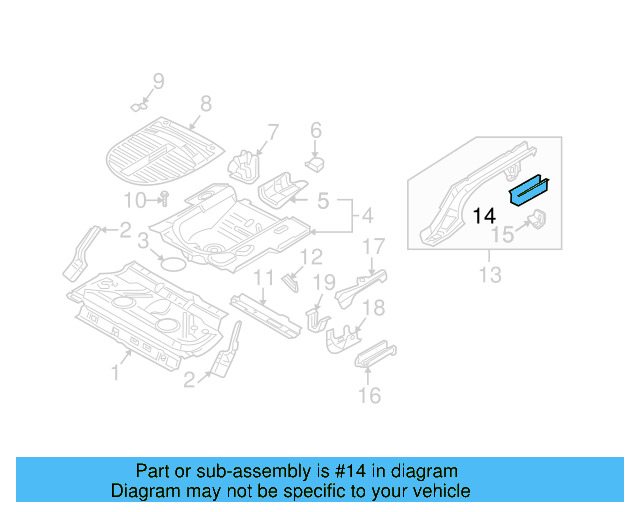 9
8
7
6
10
5
4
2
3
12
17
11
19
18
1
2
16
14
15
13

Part or sub-assembly is #14 in diagram
Diagram may not be specific to your vehicle