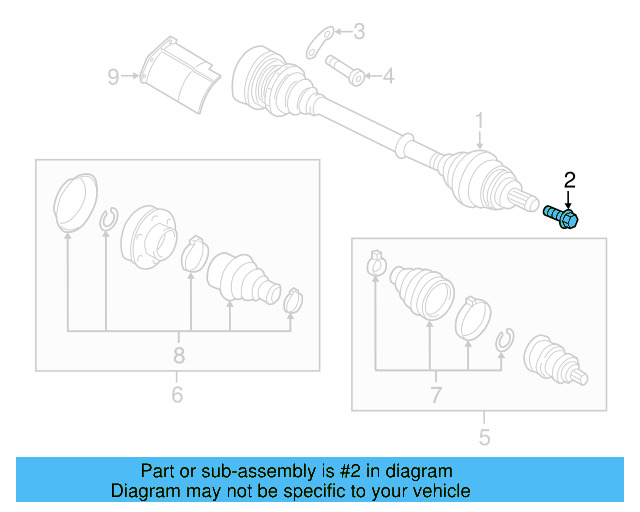 3
9
4
1
2
8
6
7
5

Part or sub-assembly is #2 in diagram
Diagram may not be specific to your vehicle