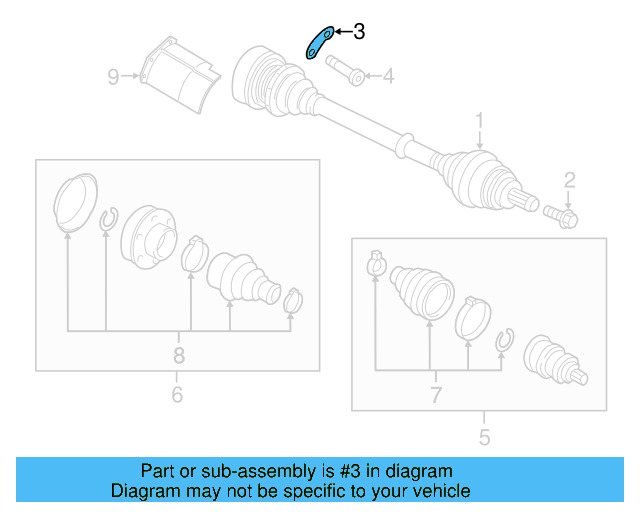 3
9
4
1
2
8
6
7
5

Part or sub-assembly is #3 in diagram
Diagram may not be specific to your vehicle