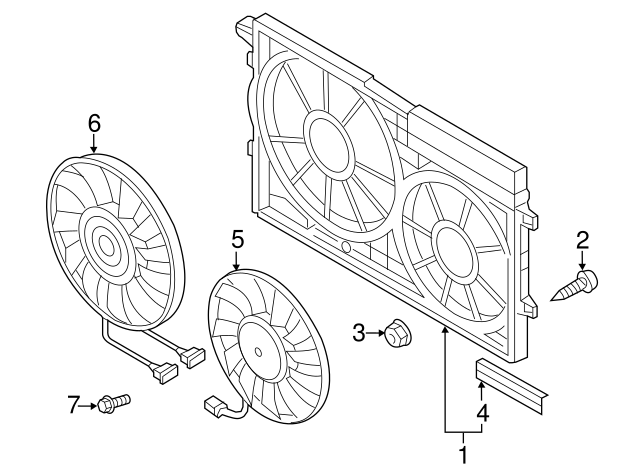 6
5
2
3
7
4
1