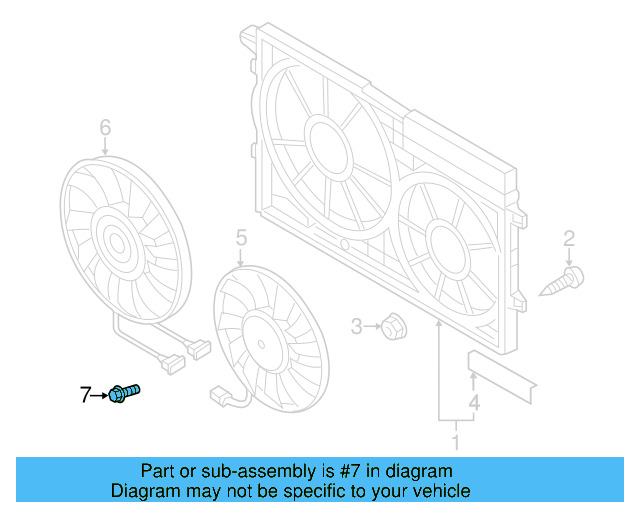 6
5
2
3
7
4
1

Part or sub-assembly is #7 in diagram
Diagram may not be specific to your vehicle