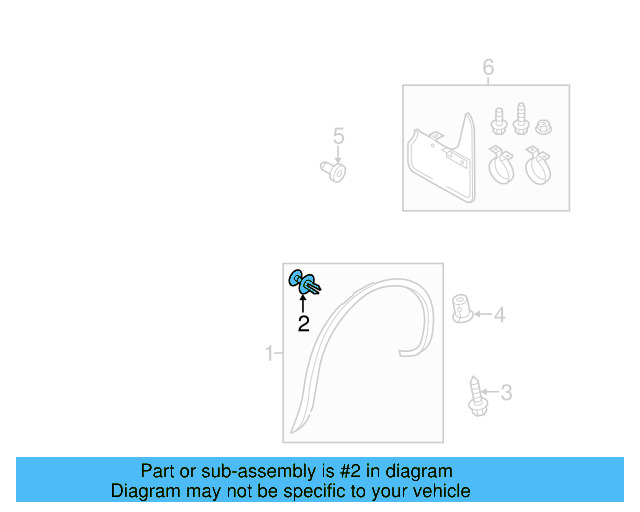 6

5

2

4

1

3

Part or sub-assembly is #2 in diagram
Diagram may not be specific to your vehicle