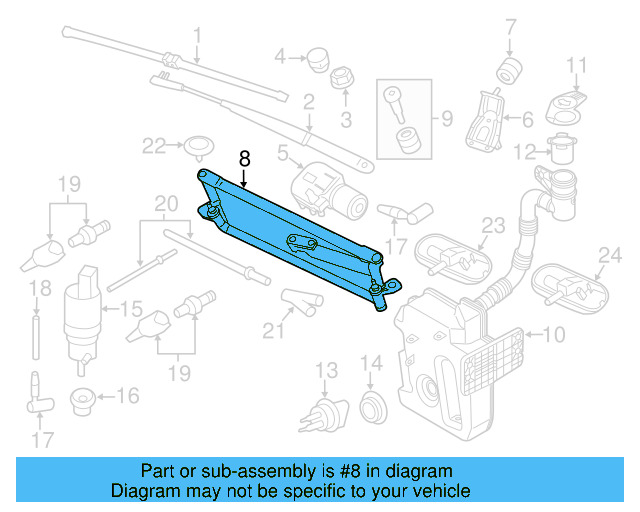 1
4
7
11
2
3
9
6
22
8
5
12
19
20
17
23
24
18
15
21
10
19
13
14
16
17

Part or sub-assembly is #8 in diagram
Diagram may not be specific to your vehicle