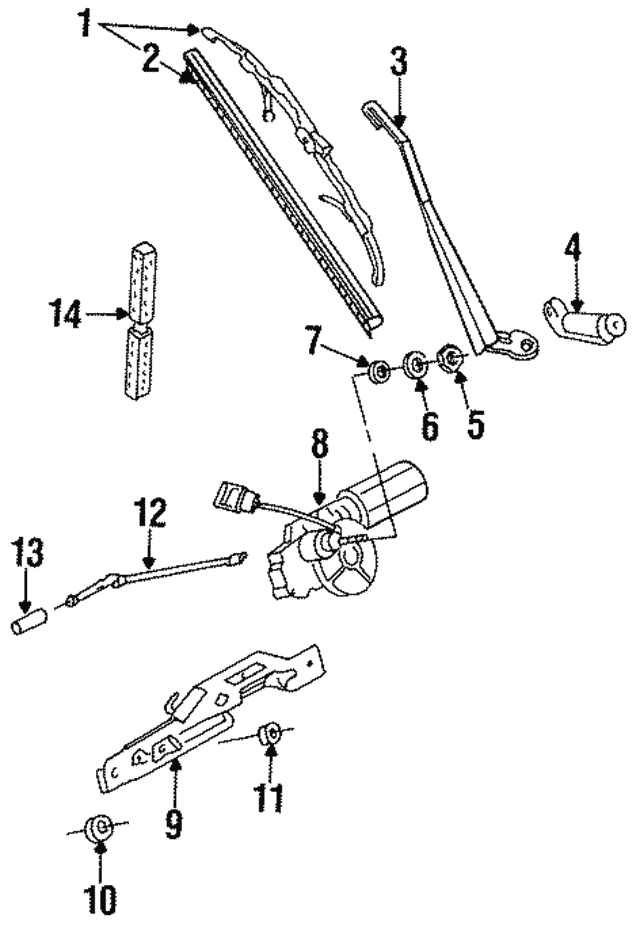 1
2
3
4
14
7
6
5
8
12
13
9
11
10