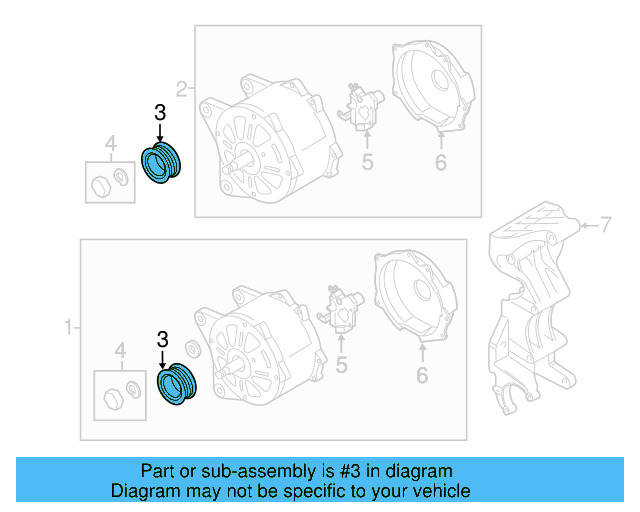 2
3
4
5
6
7
1
3
4
5
6

Part or sub-assembly is #3 in diagram
Diagram may not be specific to your vehicle