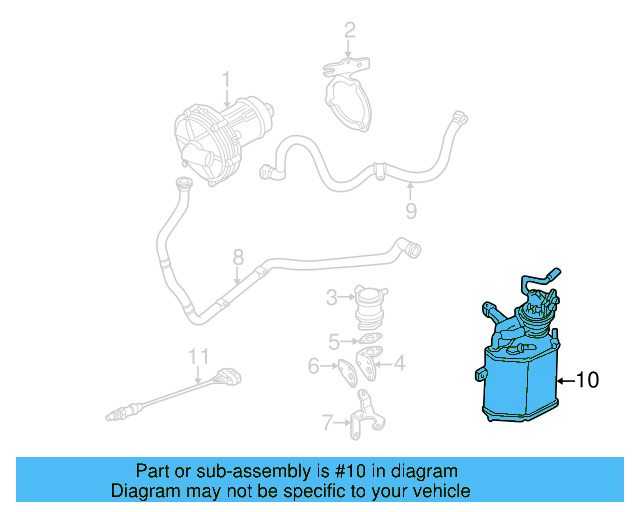 2
1
9
8
3
5
6
4
11
7
10

Part or sub-assembly is #10 in diagram
Diagram may not be specific to your vehicle