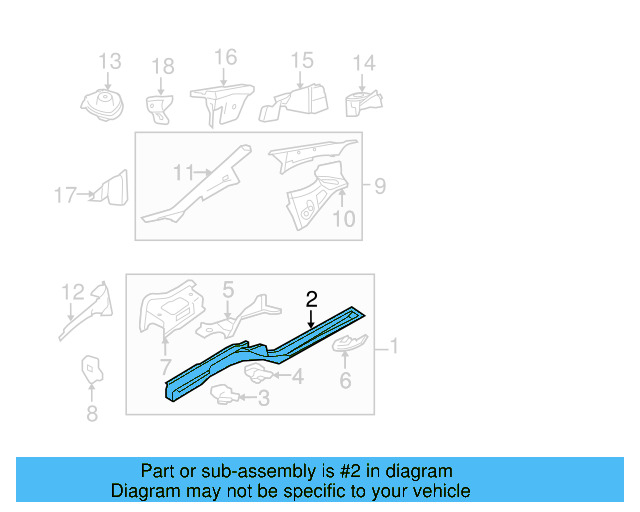 13
18
16
15
14
11
9
17
10
12
5
2
1
7
4
6
3
8

Part or sub-assembly is #2 in diagram
Diagram may not be specific to your vehicle