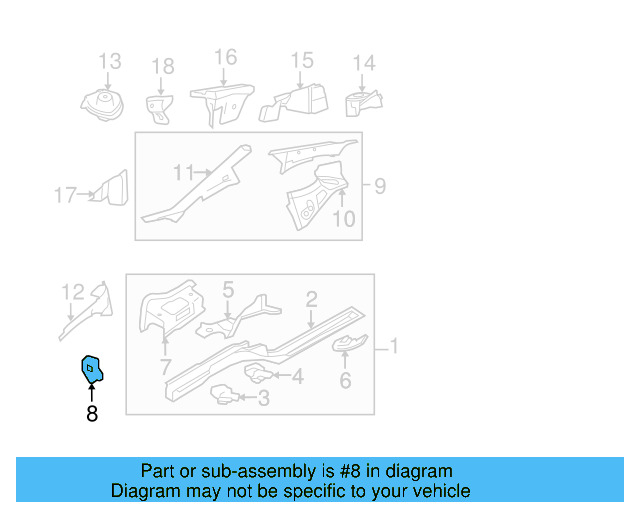 13
18
16
15
14
11
9
17
10
12
5
2
1
7
4
6
3
8

Part or sub-assembly is #8 in diagram
Diagram may not be specific to your vehicle