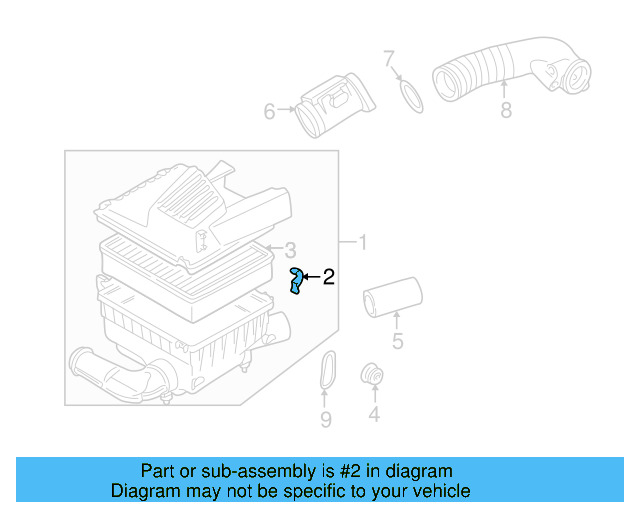 7
6
8
3
1
2
5
9
4

Part or sub-assembly is #2 in diagram
Diagram may not be specific to your vehicle