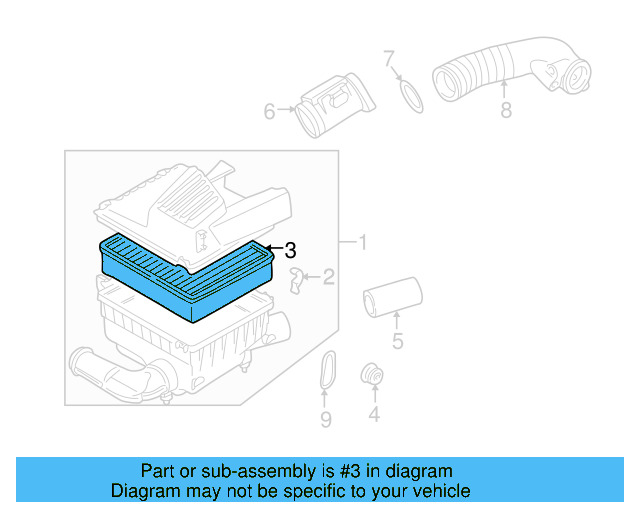 7
6
8
3
1
2
5
9
4

Part or sub-assembly is #3 in diagram
Diagram may not be specific to your vehicle