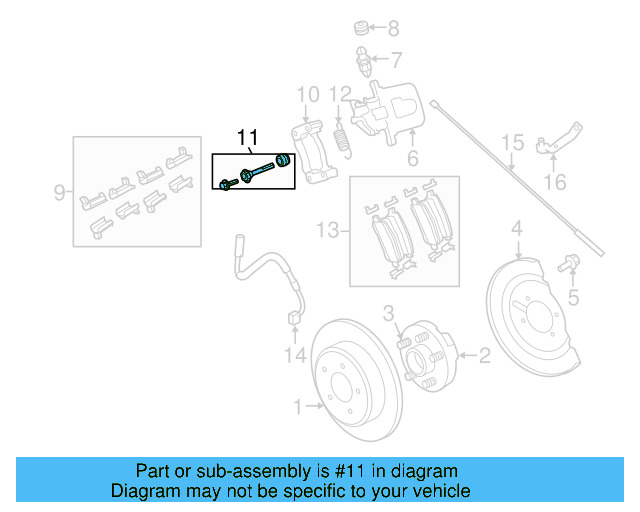 8
7
10
12
6
11
9
15
16
13
4
5
3
2
14
1

Part or sub-assembly is #11 in diagram
Diagram may not be specific to your vehicle