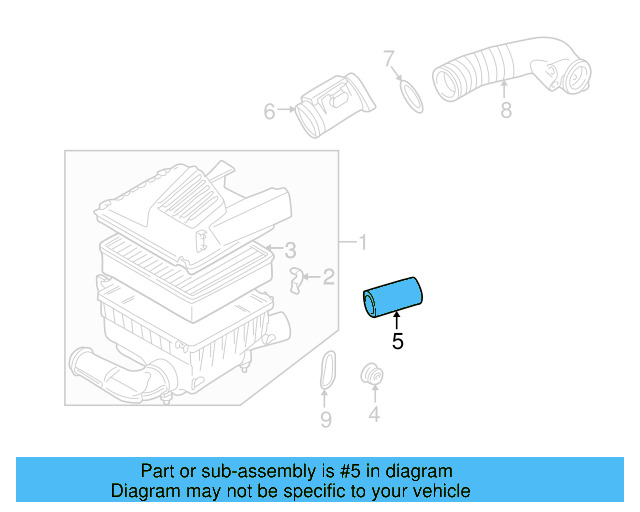 7
6
8
3
1
2
5
9
4

Part or sub-assembly is #5 in diagram
Diagram may not be specific to your vehicle