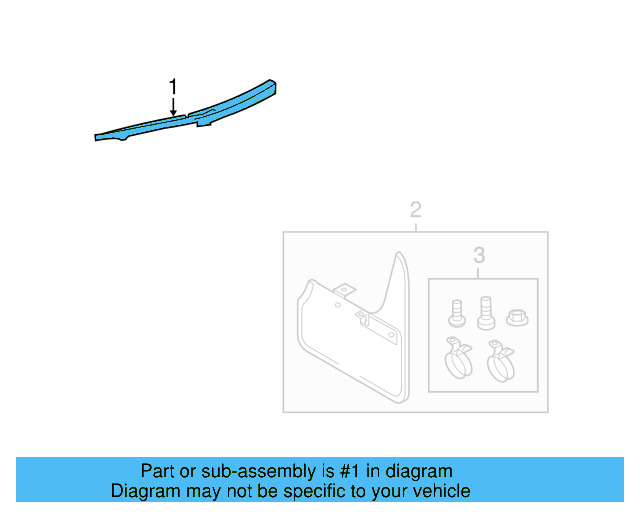 1

2

3

Part or sub-assembly is #1 in diagram
Diagram may not be specific to your vehicle