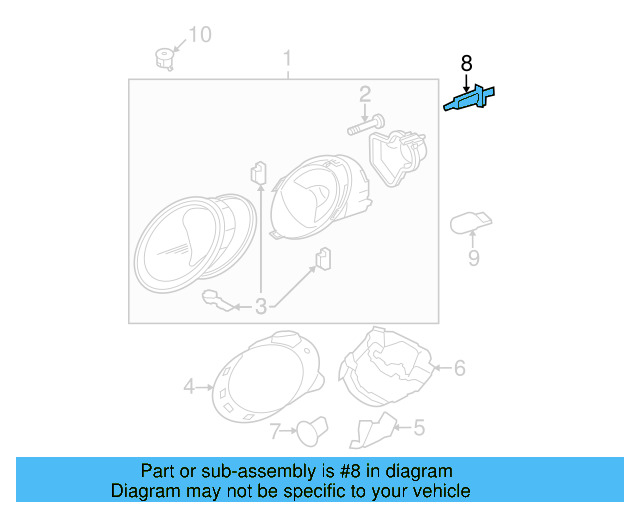 10
1
8
2
9
3
4
6
7
5
Part or sub-assembly is #8 in diagram
Diagram may not be specific to your vehicle