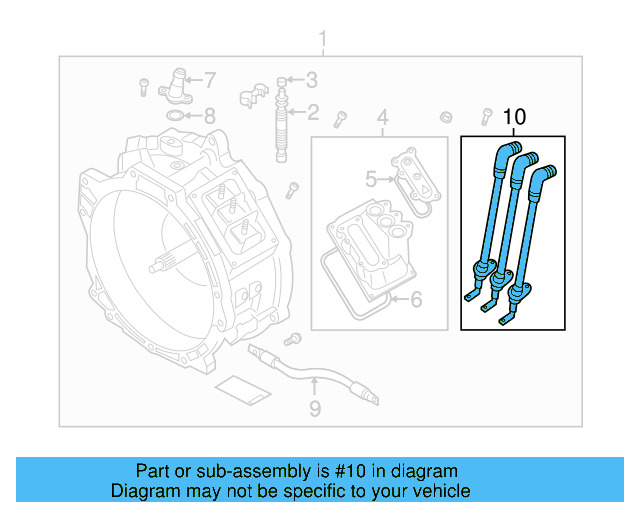 1
7
3
8
2
4
10
5
6
9

Part or sub-assembly is #10 in diagram
Diagram may not be specific to your vehicle