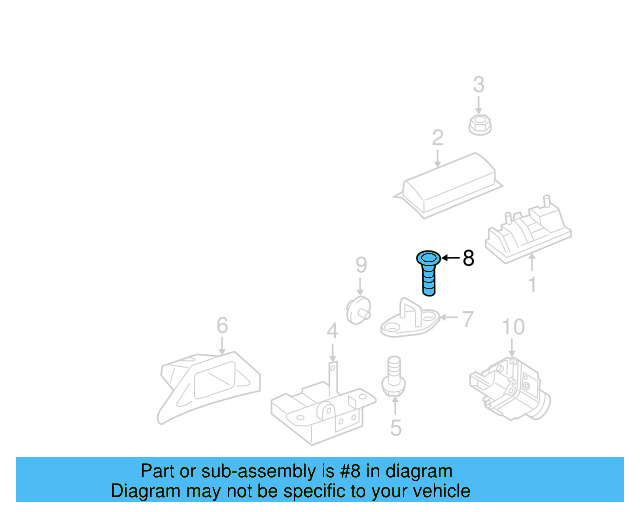 3
2
8
1
9
7
6
4
10
5

Part or sub-assembly is #8 in diagram
Diagram may not be specific to your vehicle