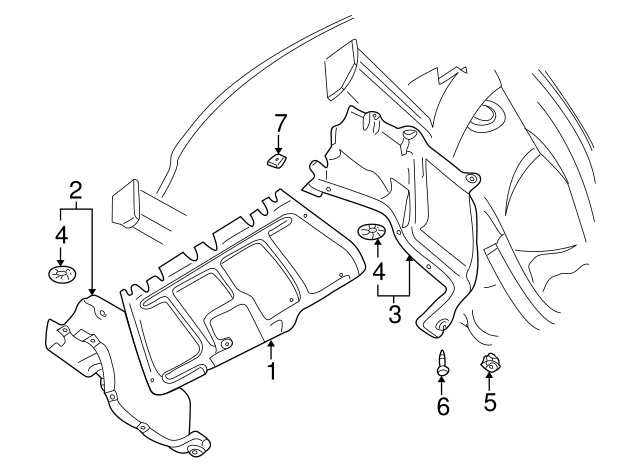 7
2
4
4
3
1
6
5