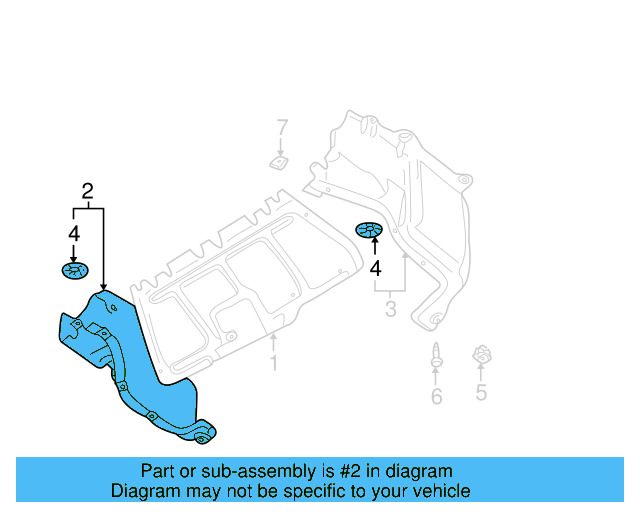 7

2

4

4

3

1

6

5

Part or sub-assembly is #2 in diagram
Diagram may not be specific to your vehicle