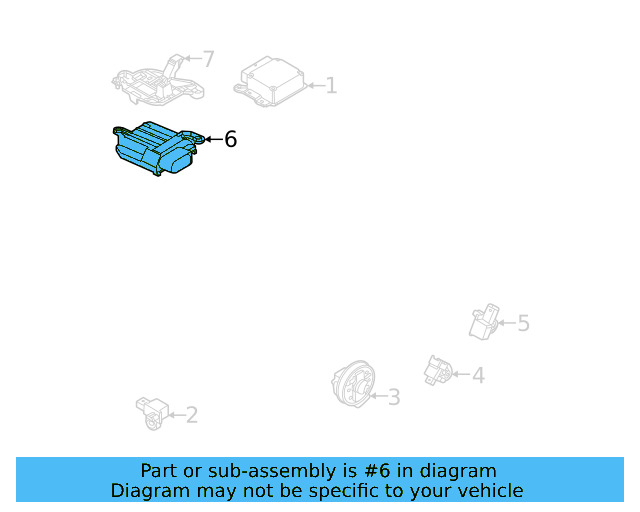 7
1
6
5
4
3
2

Part or sub-assembly is #6 in diagram
Diagram may not be specific to your vehicle