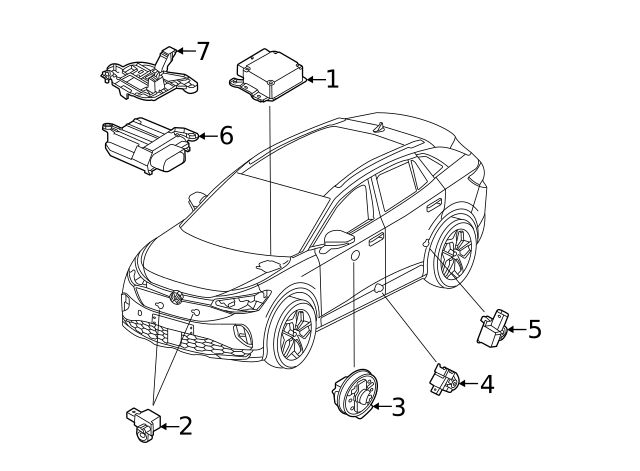 7
1
6
5
4
3
2