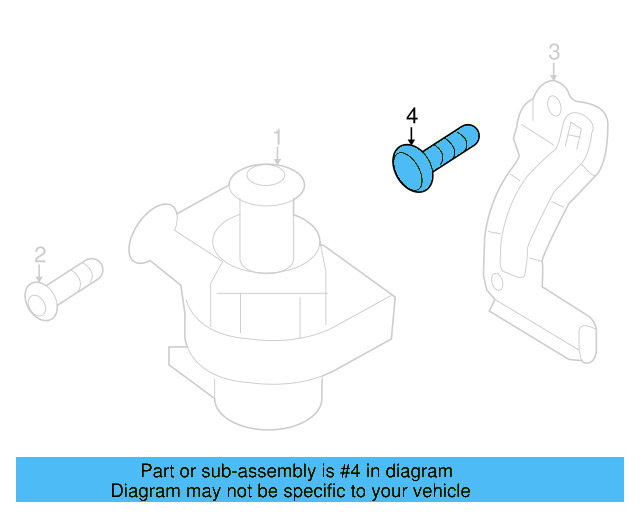 3
4
1
2
Part or sub-assembly is #4 in diagram
Diagram may not be specific to your vehicle