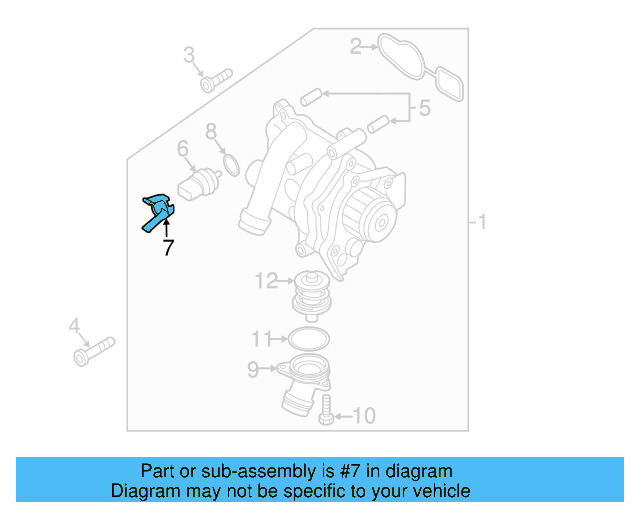 3
2
5
8
6
7
1
12
4
11
9
10

Part or sub-assembly is #7 in diagram
Diagram may not be specific to your vehicle