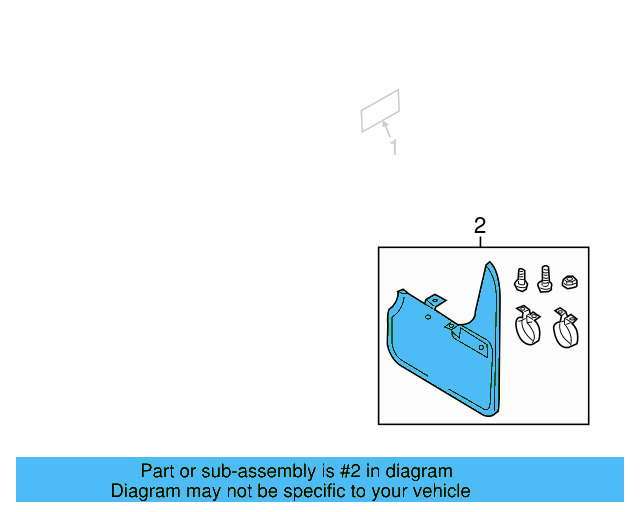 1

2

Part or sub-assembly is #2 in diagram
Diagram may not be specific to your vehicle