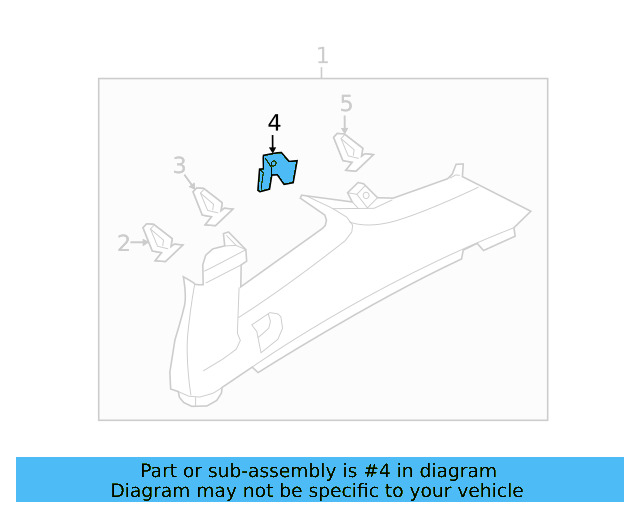 1
5
4
3
2

Part or sub-assembly is #4 in diagram
Diagram may not be specific to your vehicle