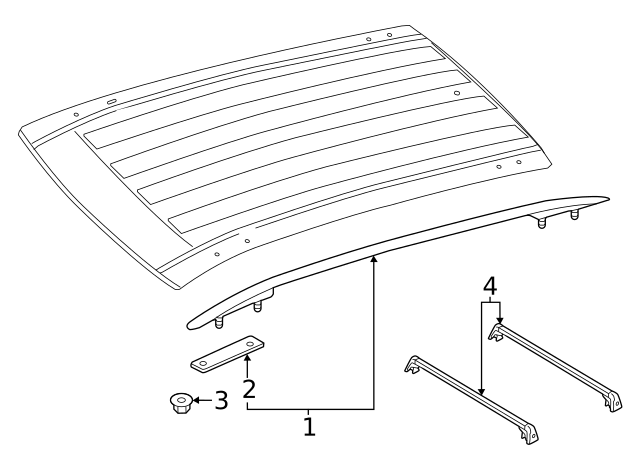 4
2
3
1