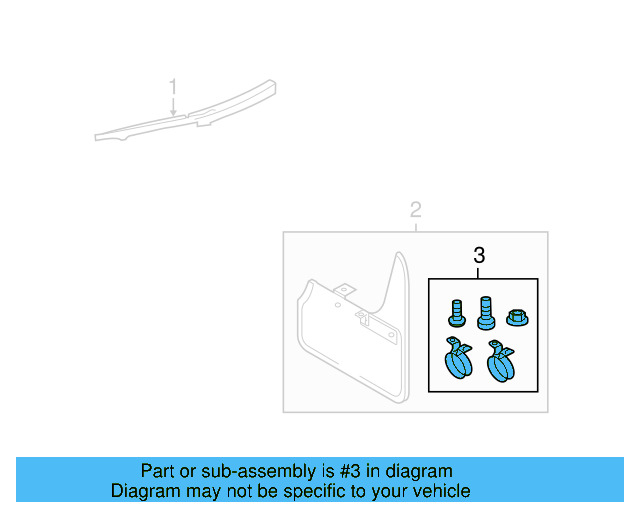 1

2

3

Part or sub-assembly is #3 in diagram
Diagram may not be specific to your vehicle